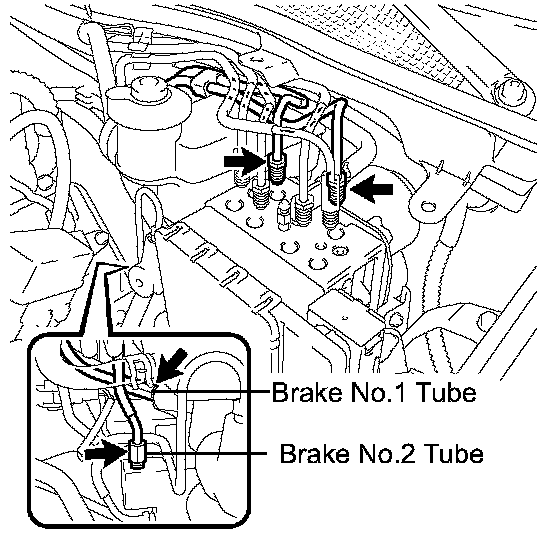 Brake No.1 Tube
Brake No.2 Tube