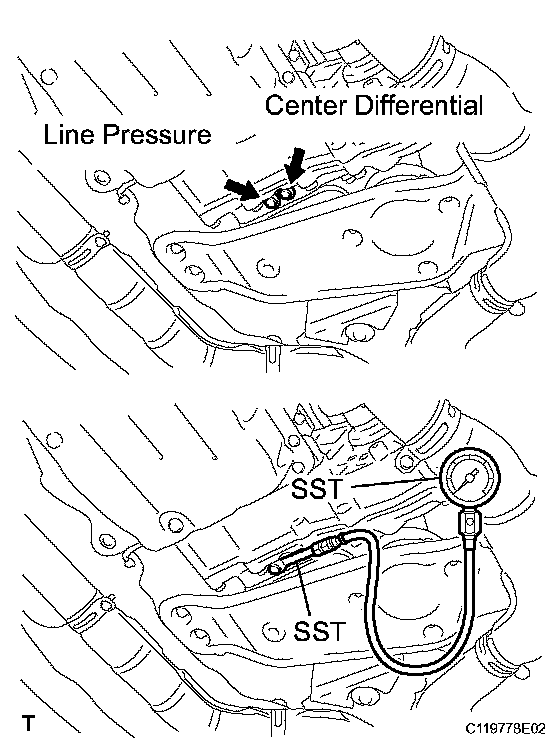 Center Differential

Line Pressure

SST

SST

T

C119778E02