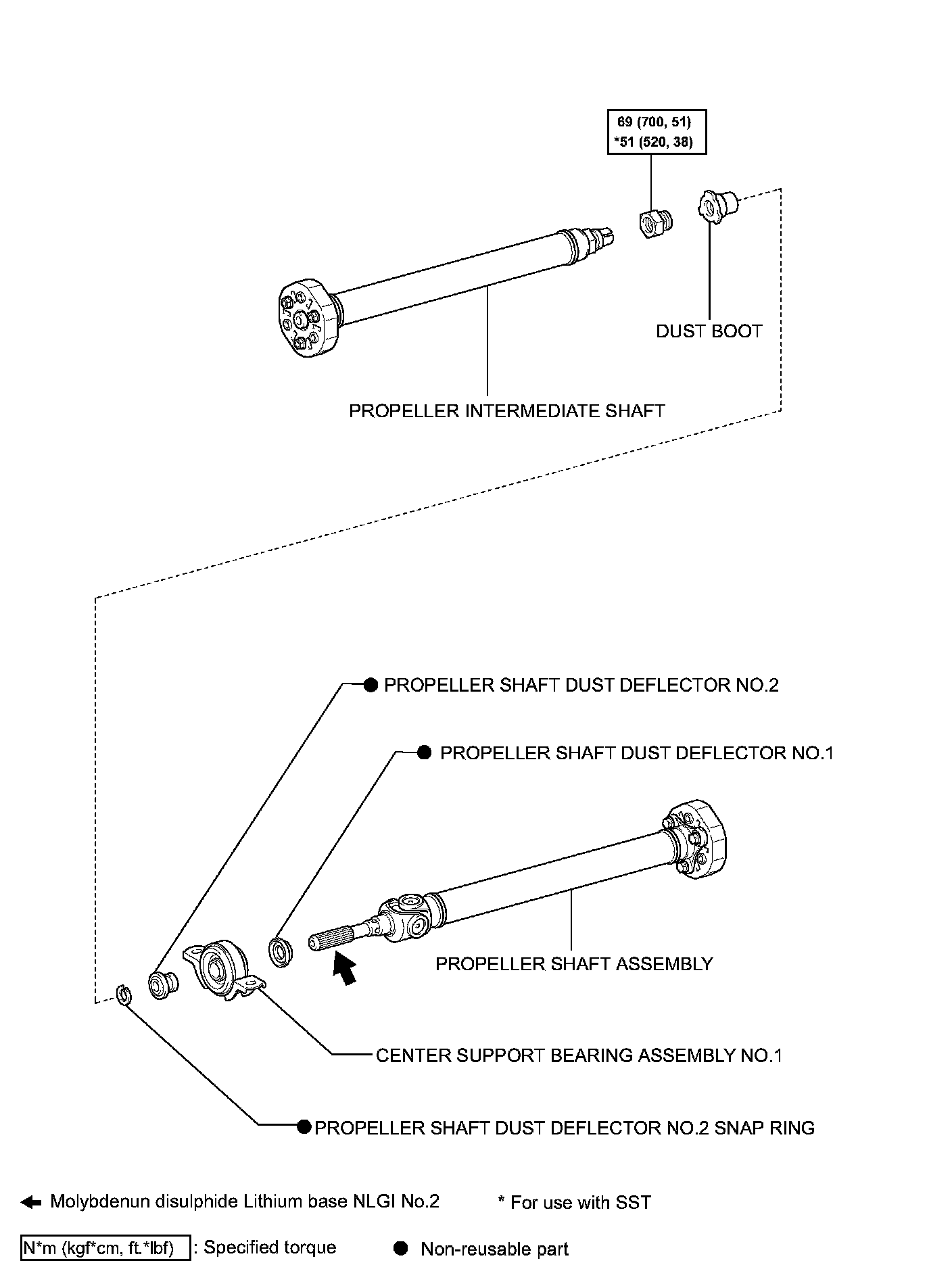 69 (700, 51)
*51 (520, 38)

DUST BOOT

PROPELLER INTERMEDIATE SHAFT

PROPELLER SHAFT DUST DEFLECTOR NO.2

PROPELLER SHAFT DUST DEFLECTOR NO.1

PROPELLER SHAFT ASSEMBLY

CENTER SUPPORT BEARING ASSEMBLY NO.1

PROPELLER SHAFT DUST DEFLECTOR NO.2 SNAP RING

Molybdenun disulphide Lithium base NLGI No.2

* For use with SST

N*m (kgf*cm, ft.*lbf) : Specified torque

Non-reusable part