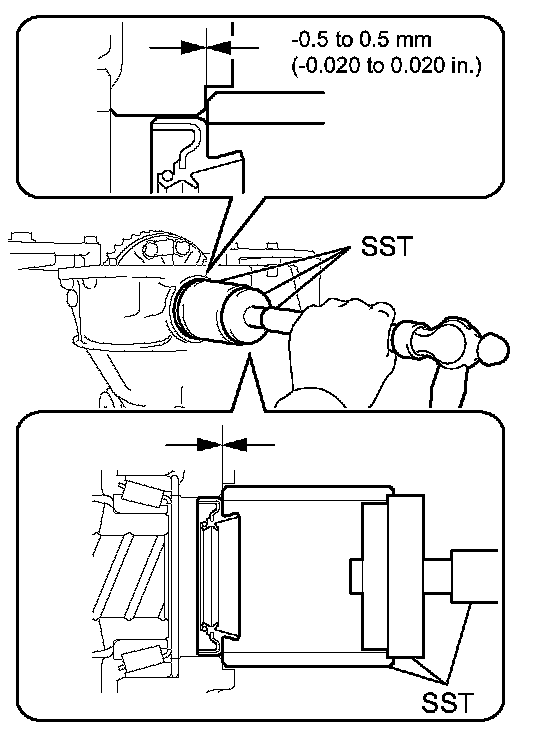 -0.5 to 0.5 mm
(-0.020 to 0.020 in.)

SST

SST