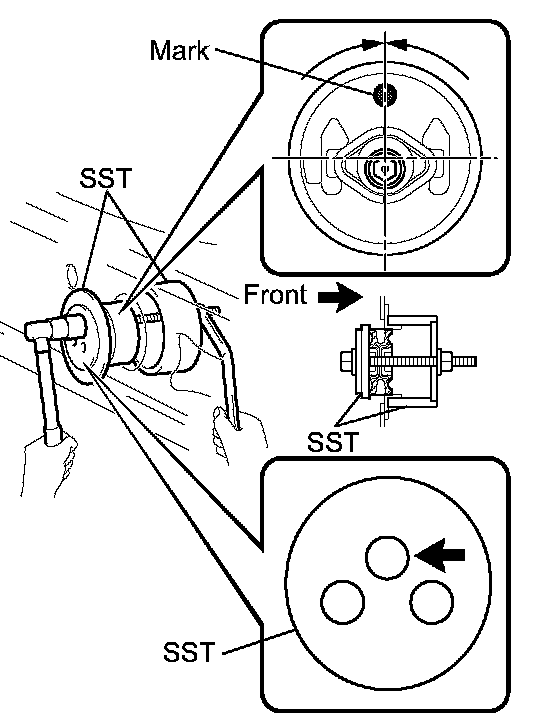 Mark

SST

Front

SST

SST