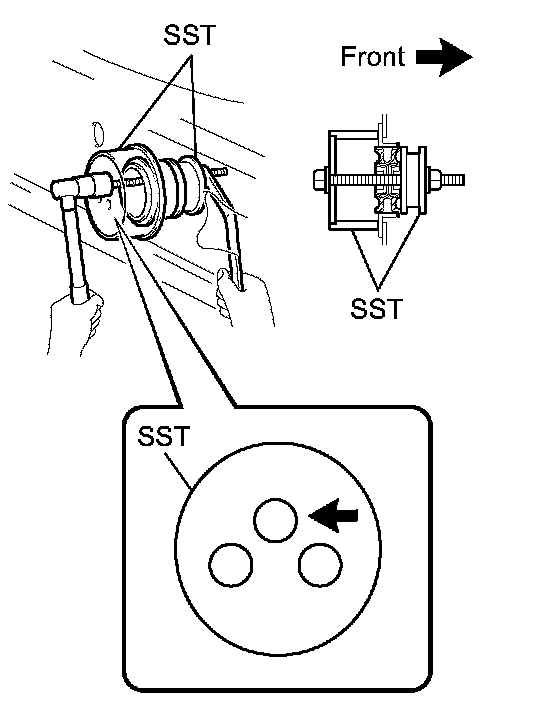 SST

Front

SST

SST