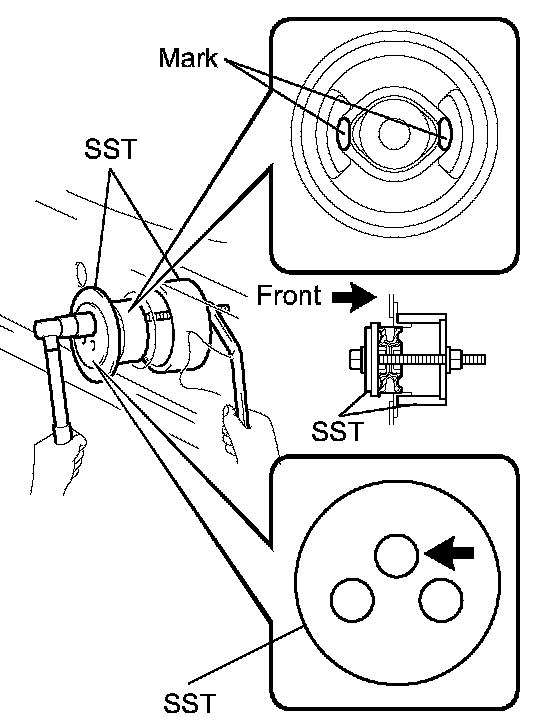 Mark

SST

Front

SST

SST