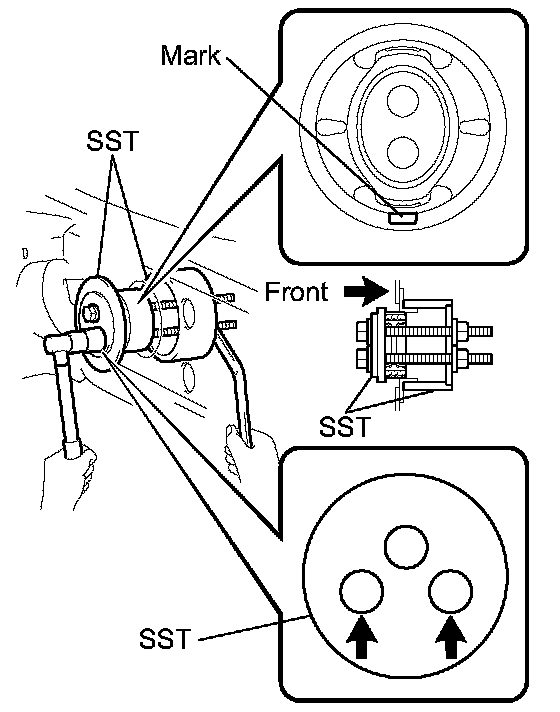 Mark

SST

Front

SST

SST