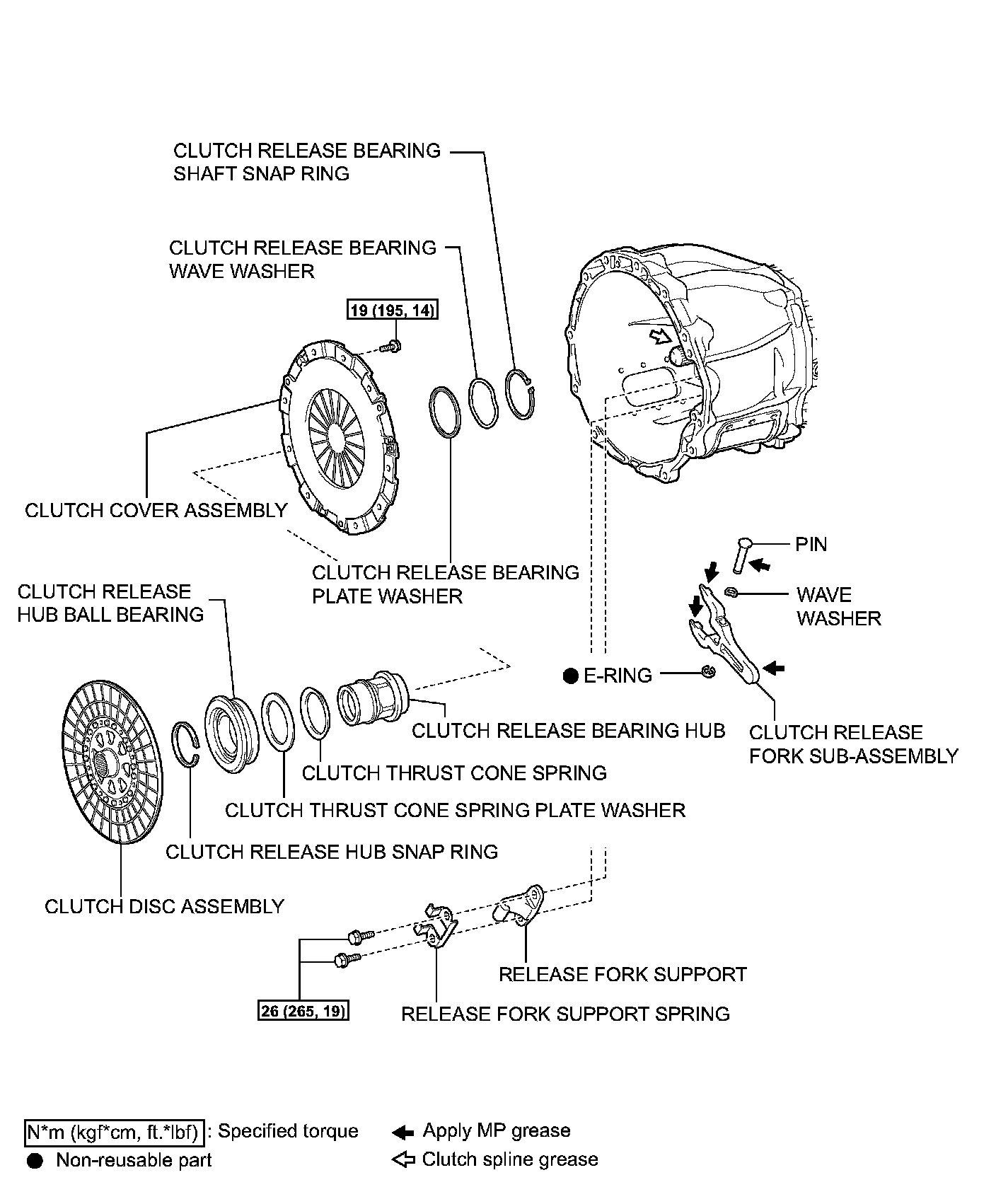 CLUTCH RELEASE BEARING SHAFT SNAP RING

CLUTCH RELEASE BEARING WAVE WASHER

19 (195, 14)

CLUTCH COVER ASSEMBLY

CLUTCH RELEASE BEARING PLATE WASHER

PIN

WAVE WASHER

CLUTCH RELEASE HUB BALL BEARING

● E-RING

CLUTCH RELEASE BEARING HUB

CLUTCH RELEASE FORK SUB-ASSEMBLY

CLUTCH THRUST CONE SPRING

CLUTCH THRUST CONE SPRING PLATE WASHER

CLUTCH RELEASE HUB SNAP RING

CLUTCH DISC ASSEMBLY

RELEASE FORK SUPPORT

26 (265, 19)

RELEASE FORK SUPPORT SPRING

N*m (kgf*cm, ft.*lbf) : Specified torque
● Non-reusable part
Apply MP grease
Clutch spline grease