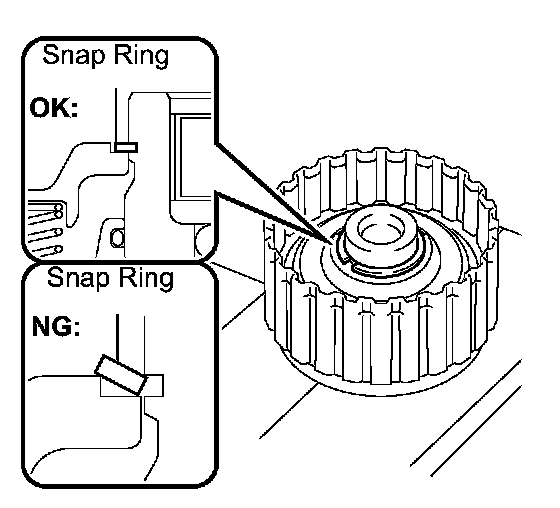 Snap Ring

OK:

Snap Ring

NG: