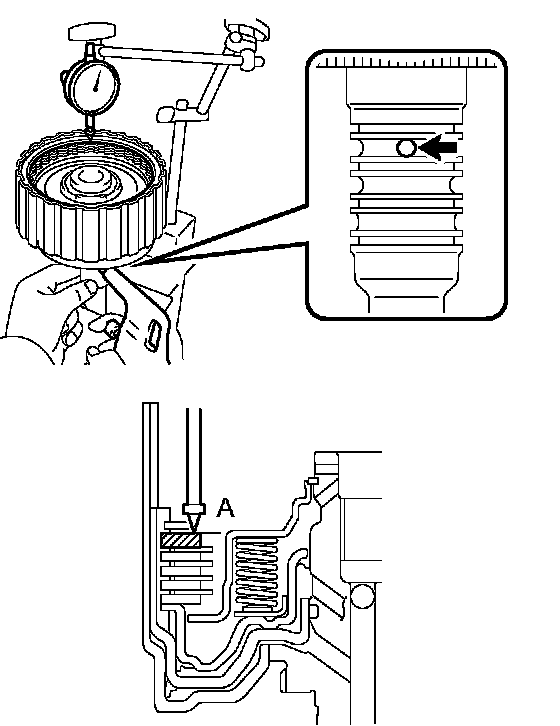 A