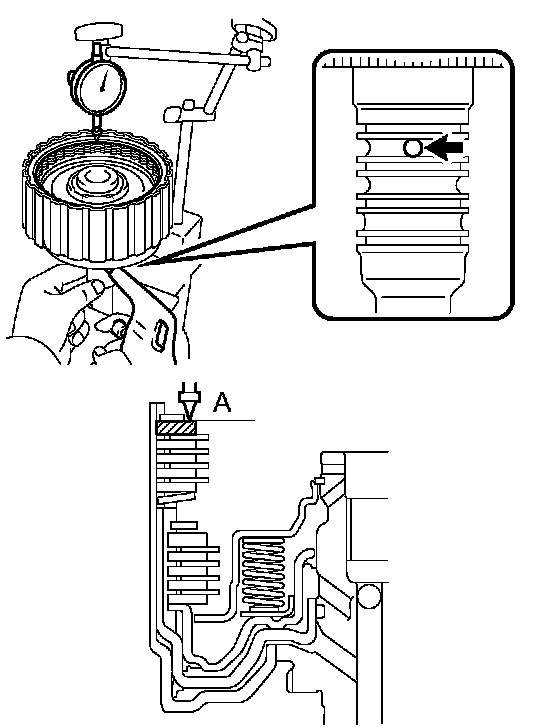 A