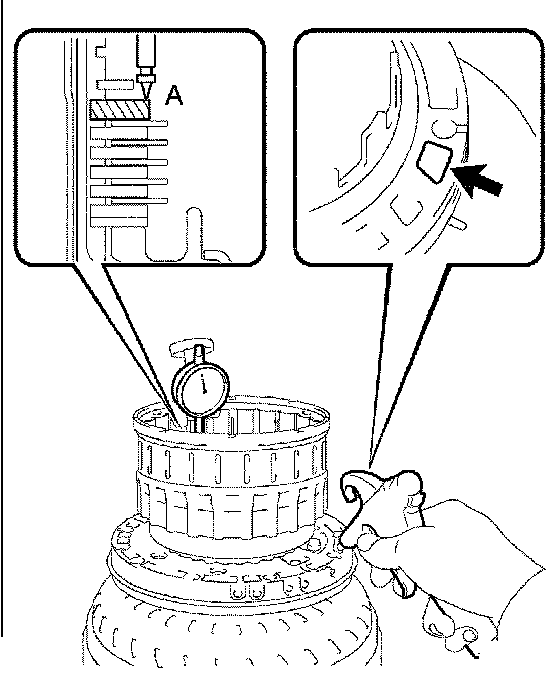 A