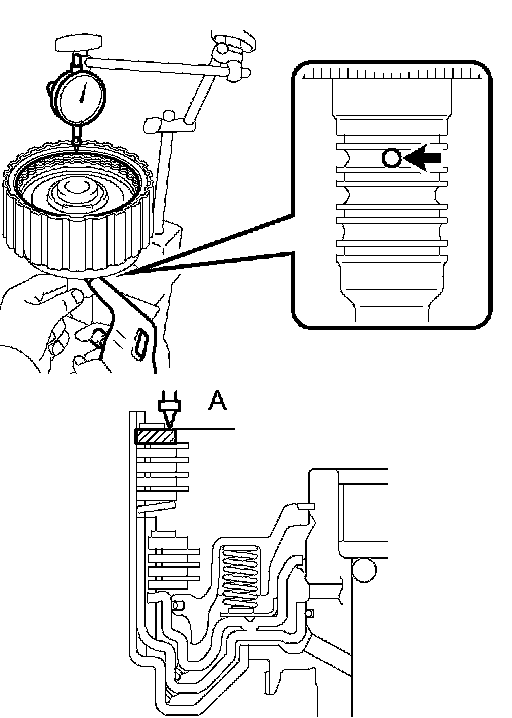 A