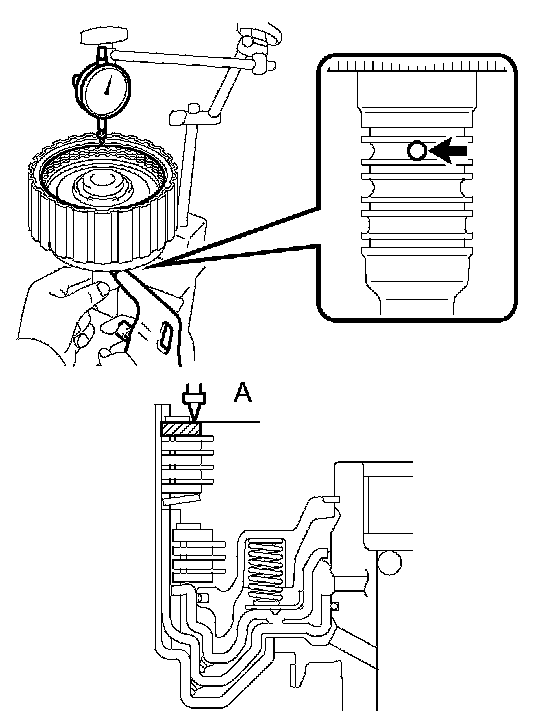 A