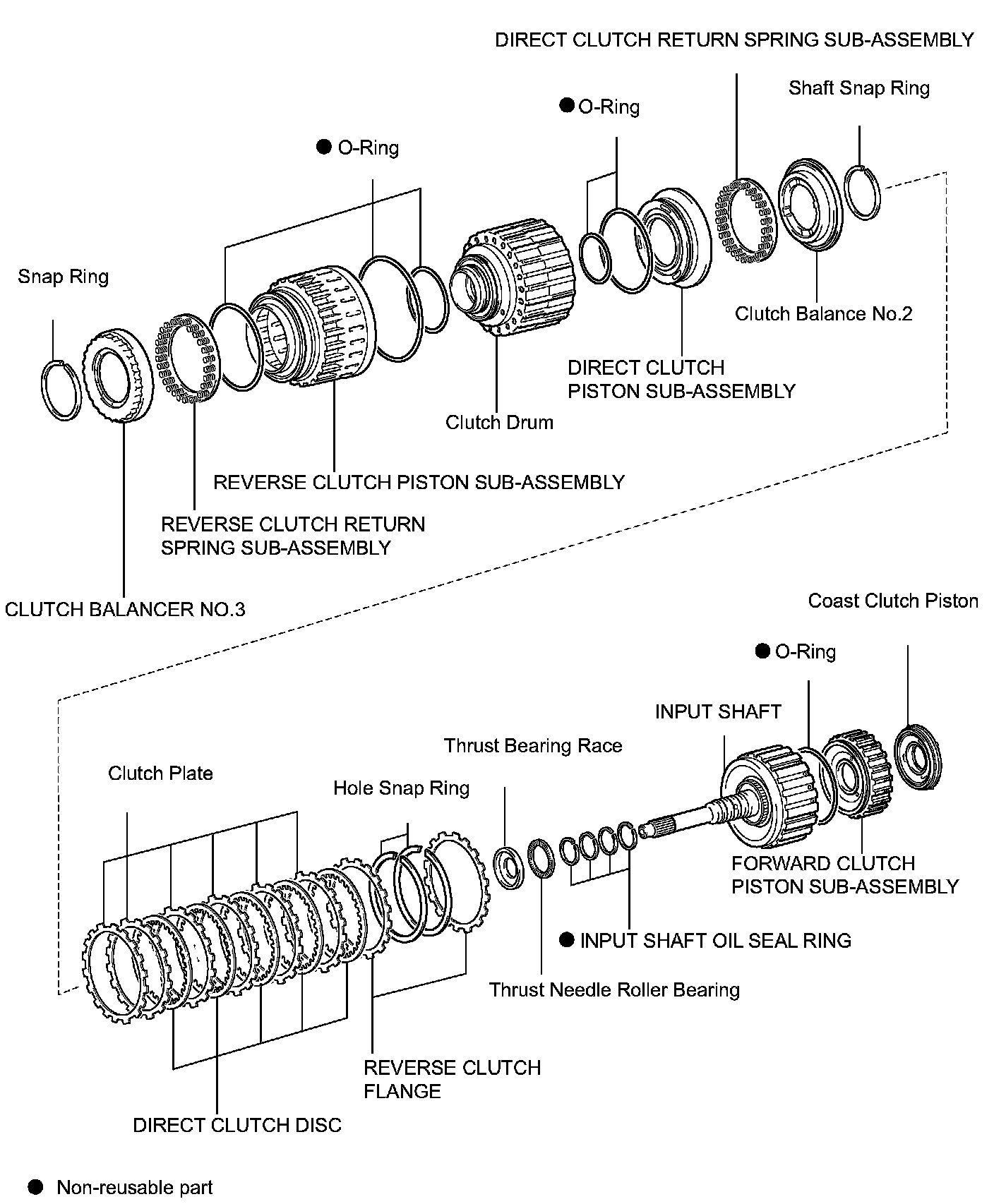 DIRECT CLUTCH RETURN SPRING SUB-ASSEMBLY

Shaft Snap Ring

● O-Ring

● O-Ring

Snap Ring

Clutch Balance No.2

DIRECT CLUTCH PISTON SUB-ASSEMBLY

Clutch Drum

REVERSE CLUTCH PISTON SUB-ASSEMBLY

REVERSE CLUTCH RETURN SPRING SUB-ASSEMBLY

CLUTCH BALANCER NO.3

Coast Clutch Piston

● O-Ring

INPUT SHAFT

Thrust Bearing Race

Clutch Plate

Hole Snap Ring

FORWARD CLUTCH PISTON SUB-ASSEMBLY

● INPUT SHAFT OIL SEAL RING

Thrust Needle Roller Bearing

REVERSE CLUTCH FLANGE

DIRECT CLUTCH DISC

● Non-reusable part