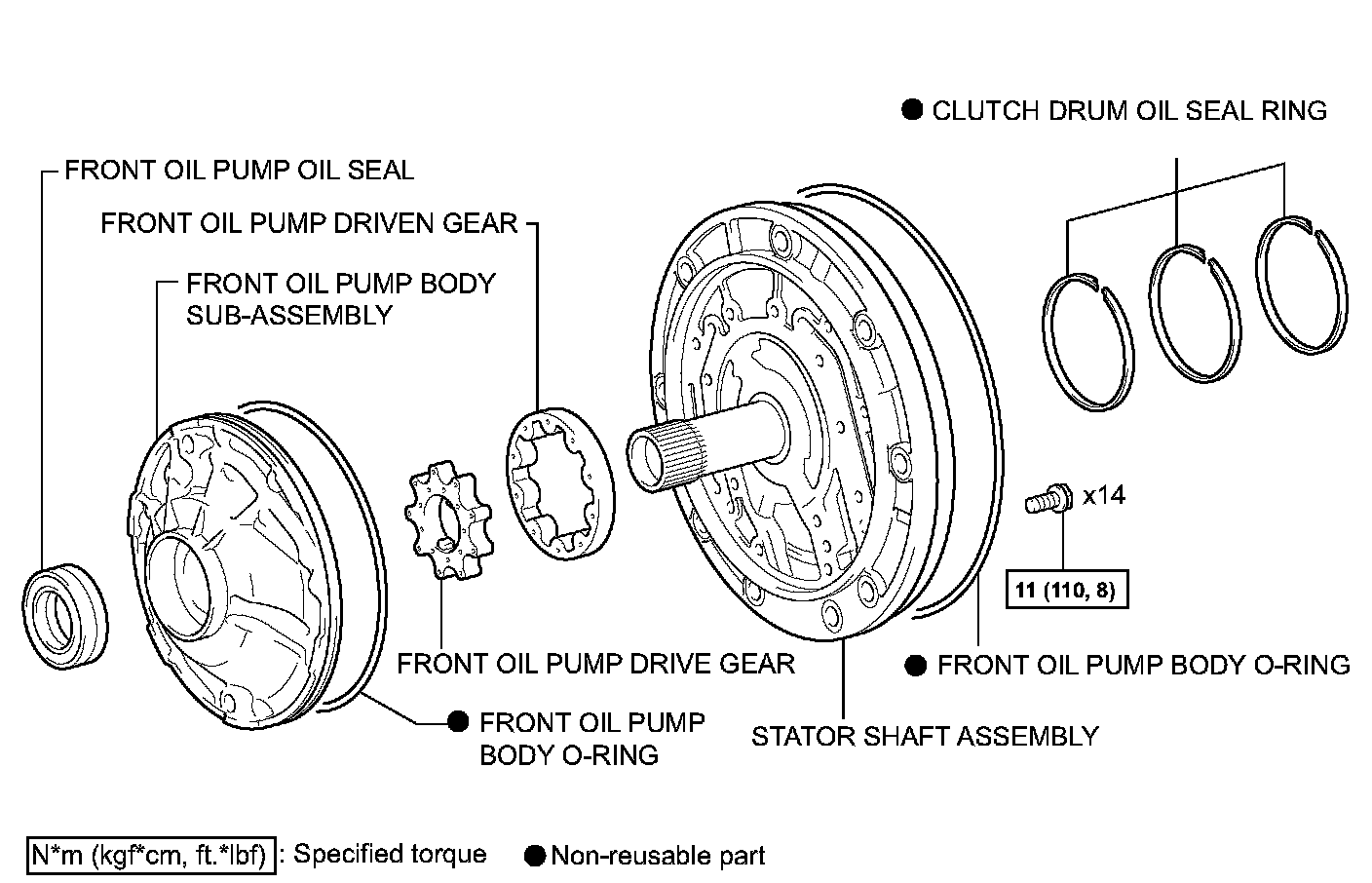 ● CLUTCH DRUM OIL SEAL RING

FRONT OIL PUMP OIL SEAL

FRONT OIL PUMP DRIVEN GEAR

FRONT OIL PUMP BODY SUB-ASSEMBLY

x14

11 (110, 8)

FRONT OIL PUMP DRIVE GEAR

● FRONT OIL PUMP BODY O-RING

● FRONT OIL PUMP BODY O-RING

STATOR SHAFT ASSEMBLY

N*m (kgf*cm, ft.*lbf) : Specified torque ● Non-reusable part