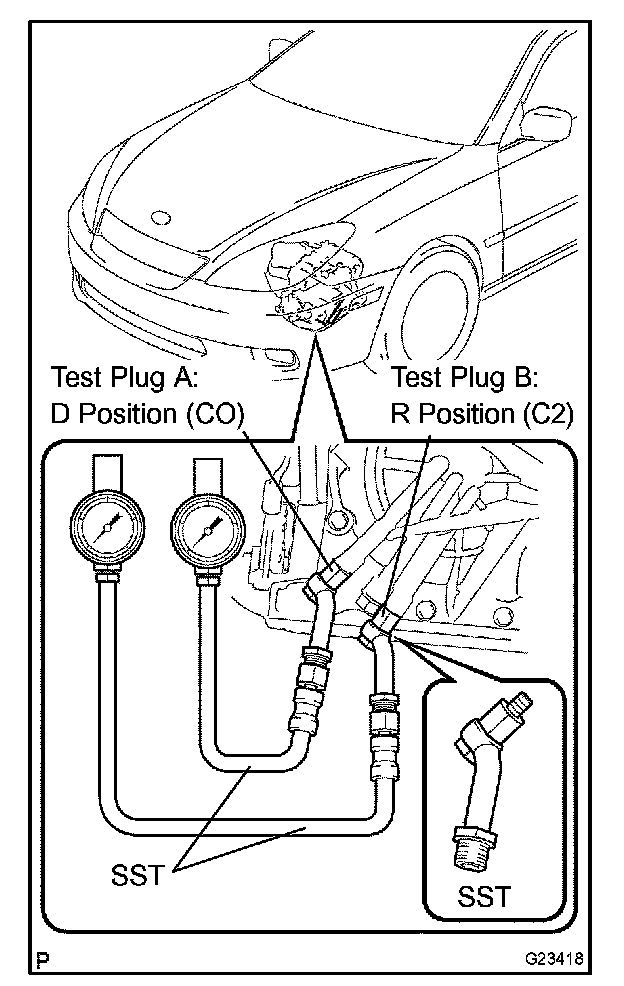 Test Plug A:
D Position (CO)

Test Plug B:
R Position (C2)

SST

SST

P

G23418