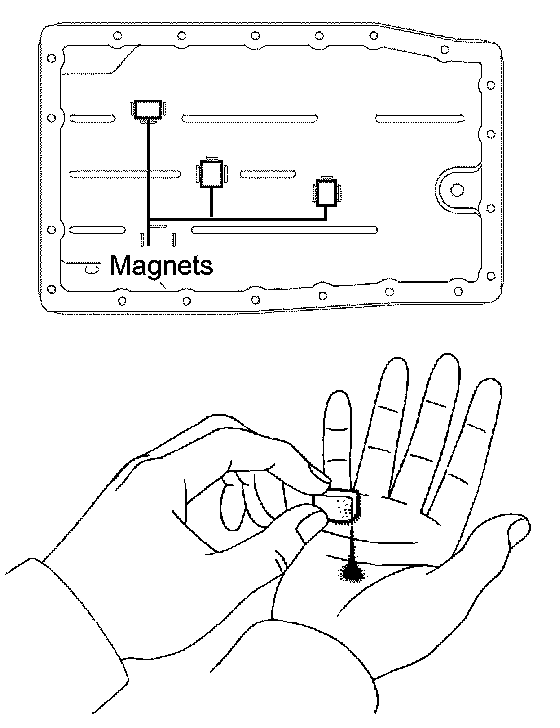 Magnets