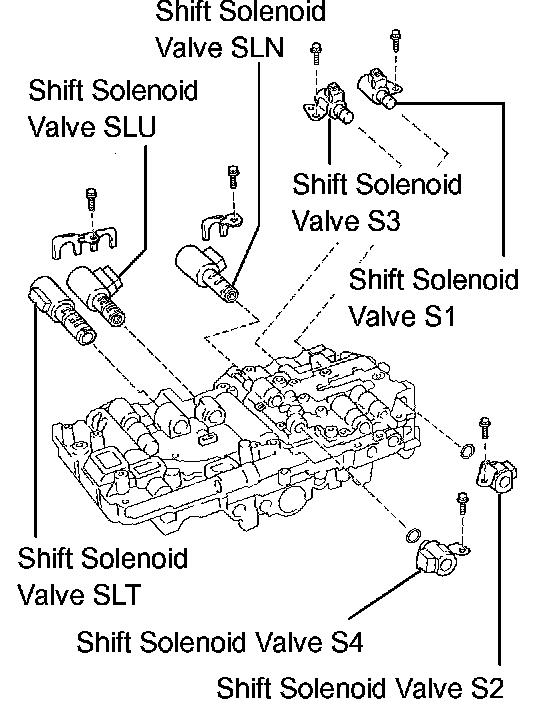 Shift Solenoid Valve SLN

Shift Solenoid Valve SLU

Shift Solenoid Valve S3

Shift Solenoid Valve S1

Shift Solenoid Valve SLT

Shift Solenoid Valve S4

Shift Solenoid Valve S2