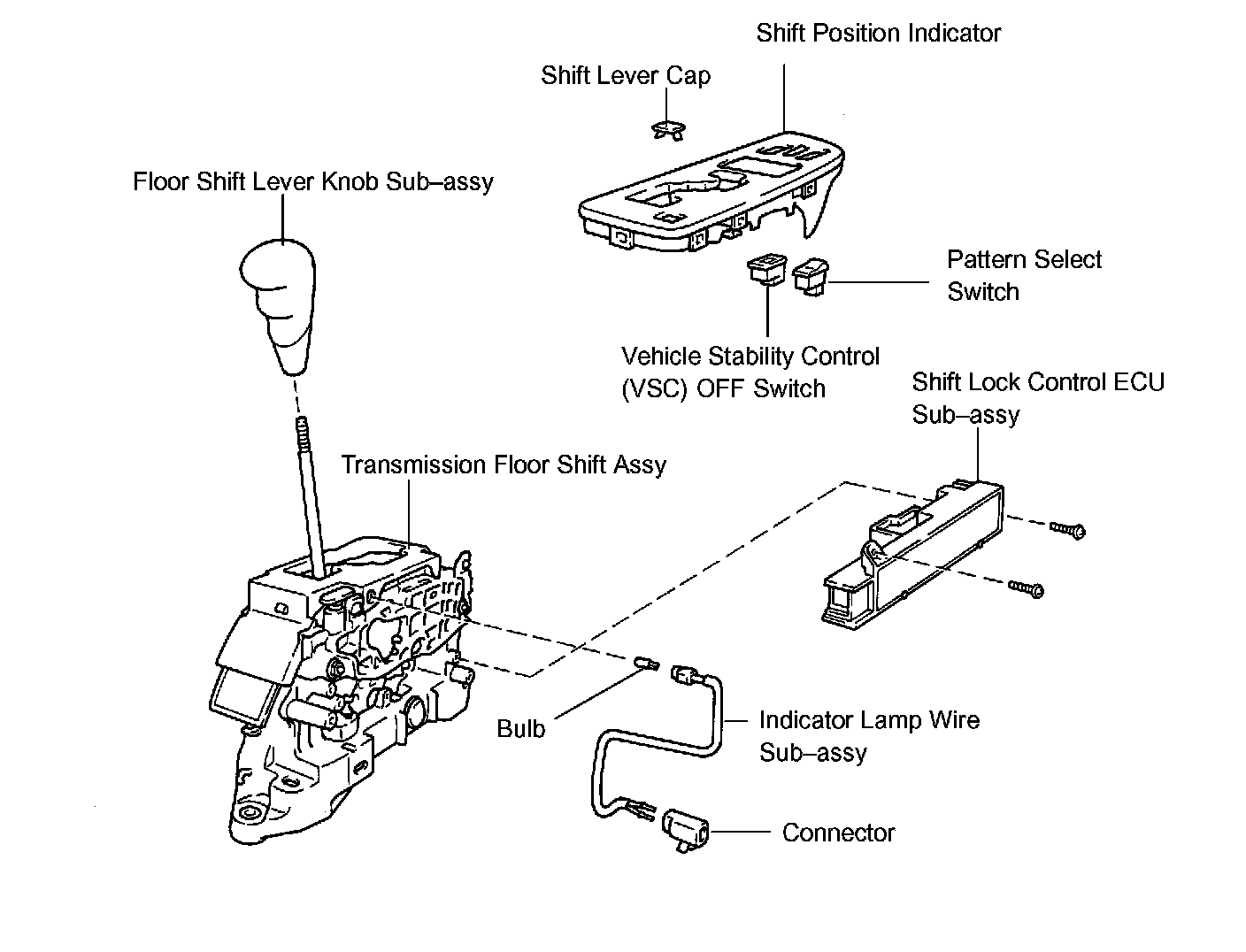 Shift Position Indicator

Shift Lever Cap

Floor Shift Lever Knob Sub–assy

Pattern Select Switch

Vehicle Stability Control (VSC) OFF Switch

Shift Lock Control ECU Sub–assy

Transmission Floor Shift Assy

Bulb

Indicator Lamp Wire Sub–assy

Connector