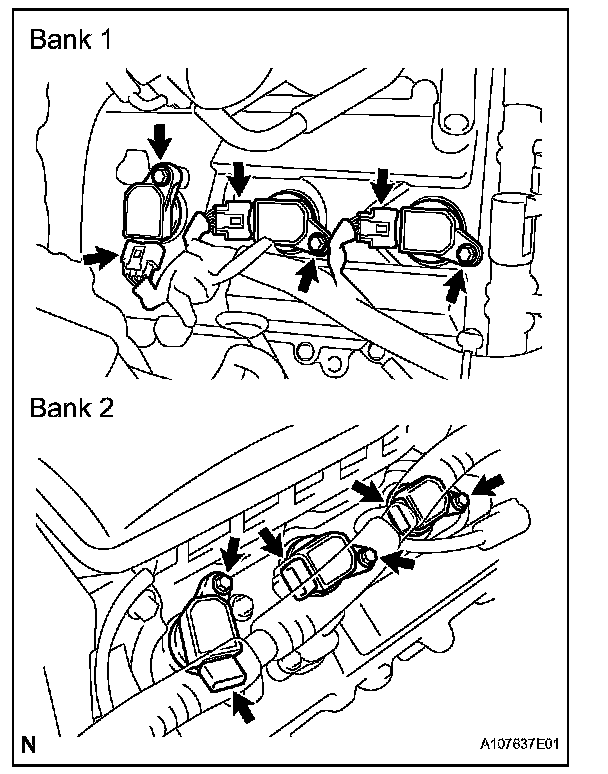 Bank 1

Bank 2

N

A107637E01