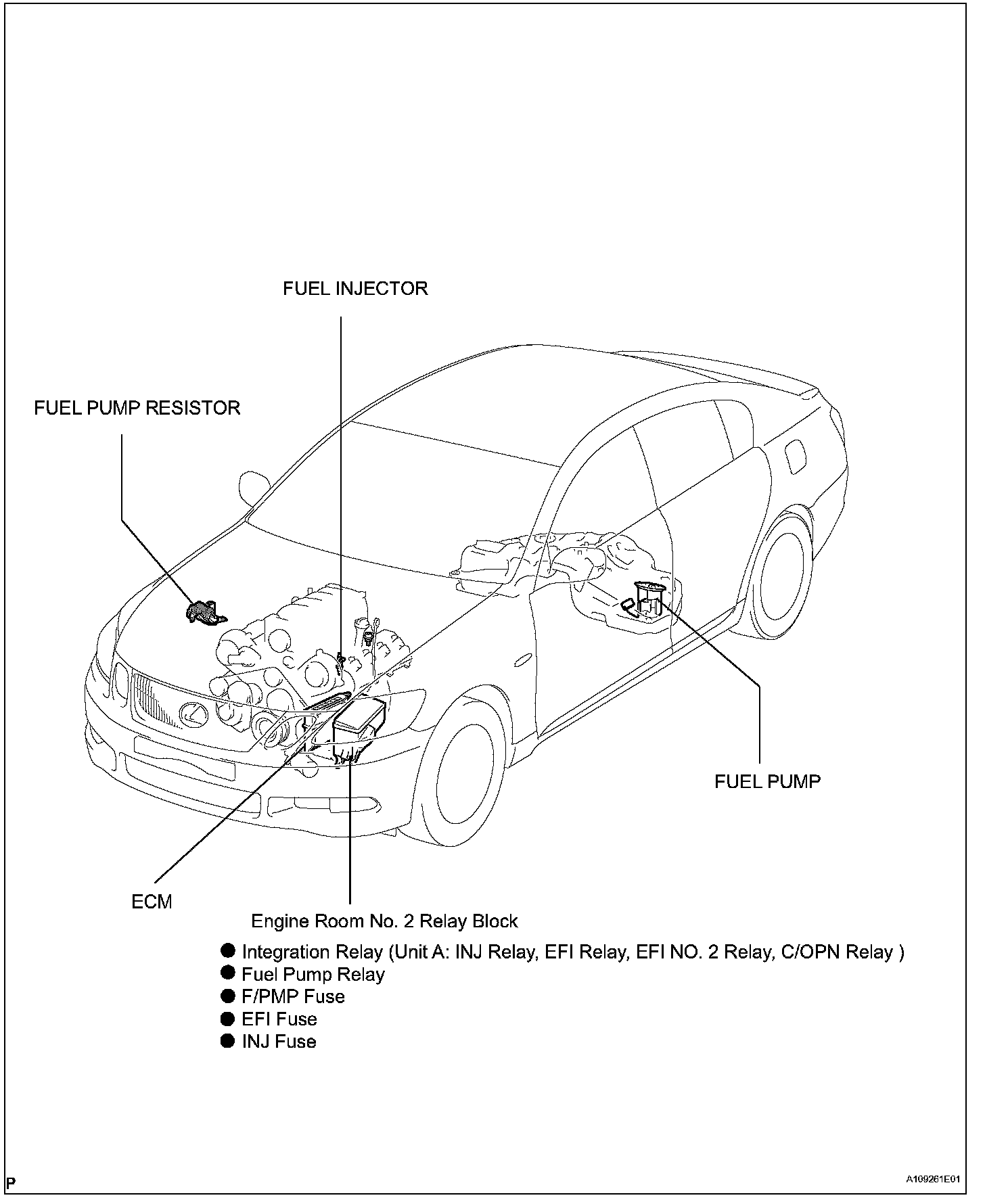 FUEL INJECTOR

FUEL PUMP RESISTOR

FUEL PUMP

ECM

Engine Room No. 2 Relay Block

● Integration Relay (Unit A: INJ Relay, EFI Relay, EFI NO. 2 Relay, C/OPN Relay )
● Fuel Pump Relay
● F/PMP Fuse
● EFI Fuse
● INJ Fuse

P

A109261E01