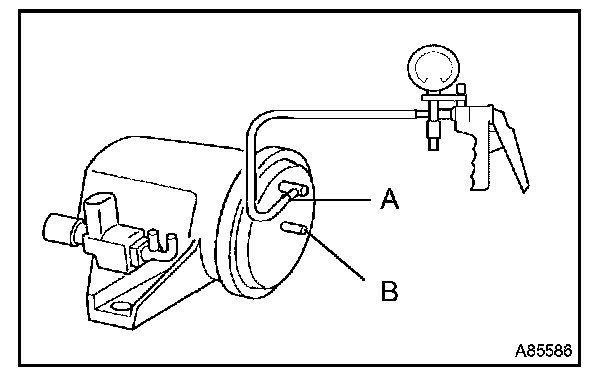 A

B

A85586