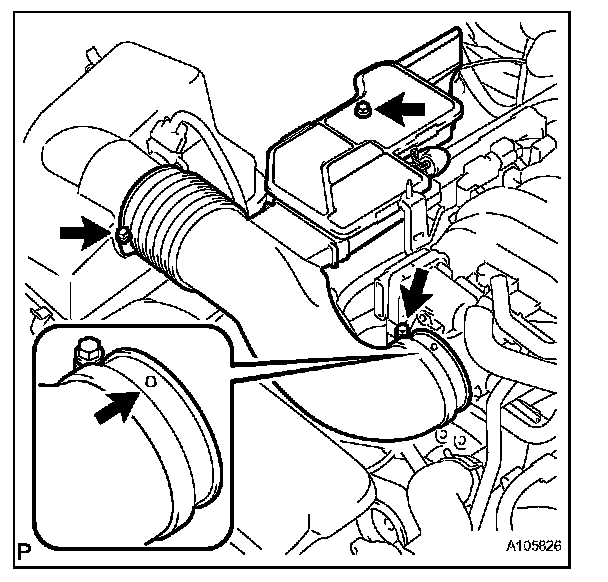 P
A105826