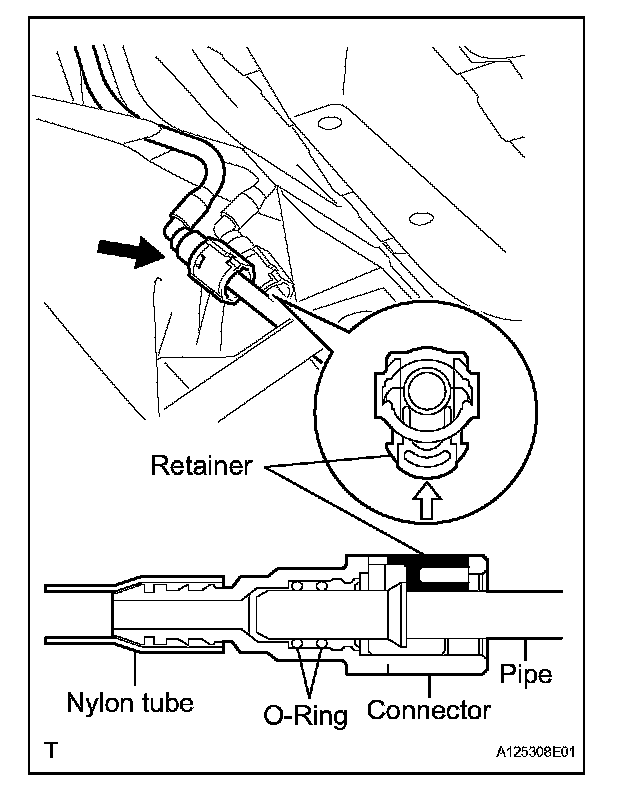 Retainer

Nylon tube
O-Ring
Connector
Pipe

T

A125308E01