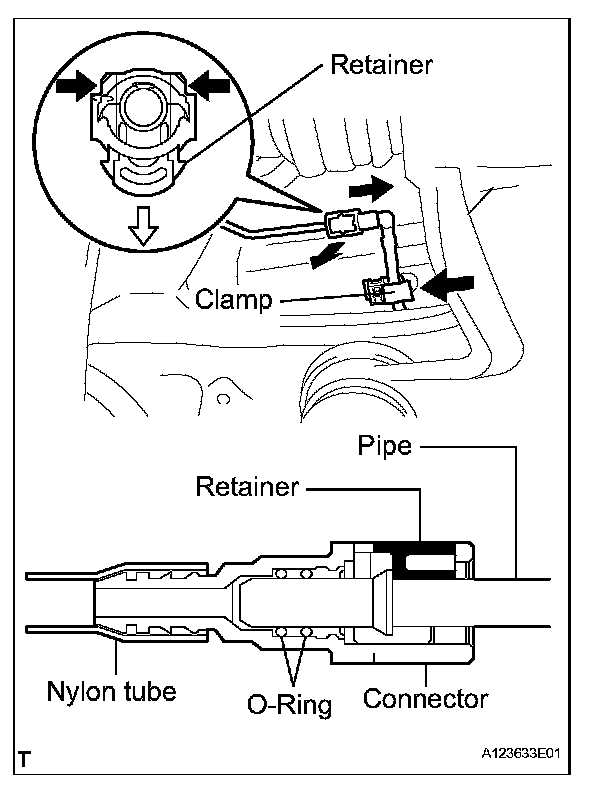 Retainer

Clamp

Pipe

Retainer

Nylon tube

O-Ring

Connector

T

A123633E01