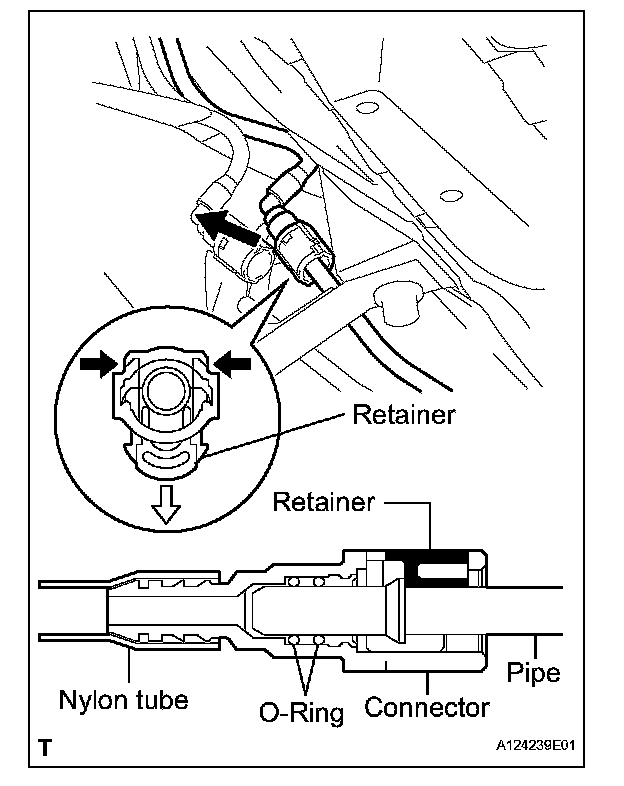 Retainer

Retainer

Nylon tube

O-Ring

Connector

Pipe

T

A124239E01