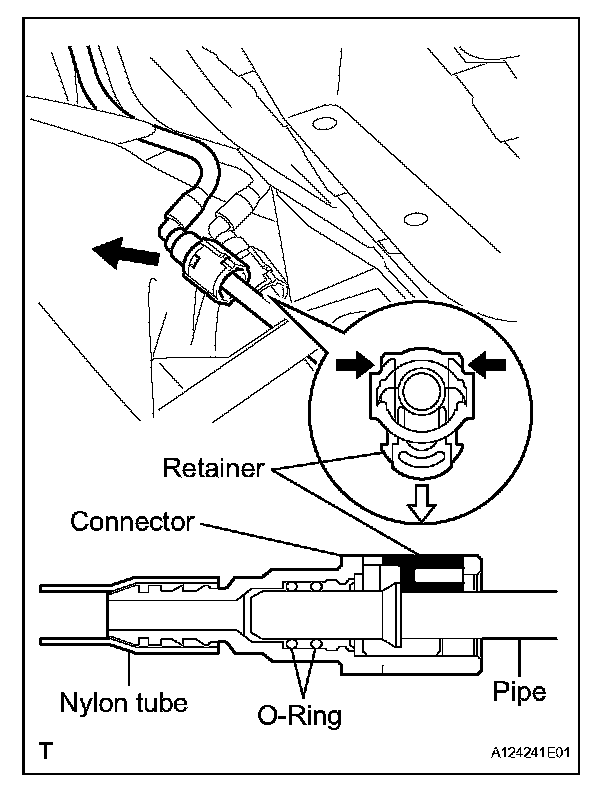 Retainer
Connector
Nylon tube
O-Ring
Pipe
T
A124241E01