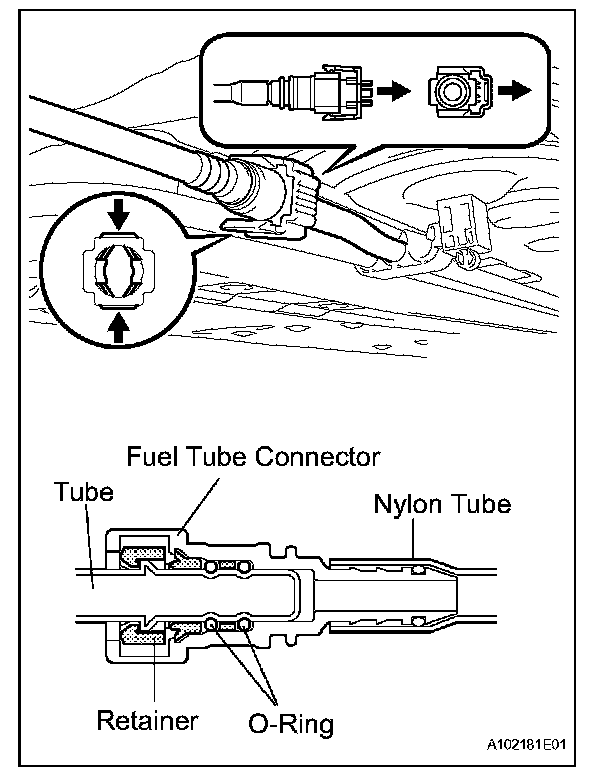 Fuel Tube Connector
Tube
Nylon Tube
Retainer
O-Ring
A102181E01