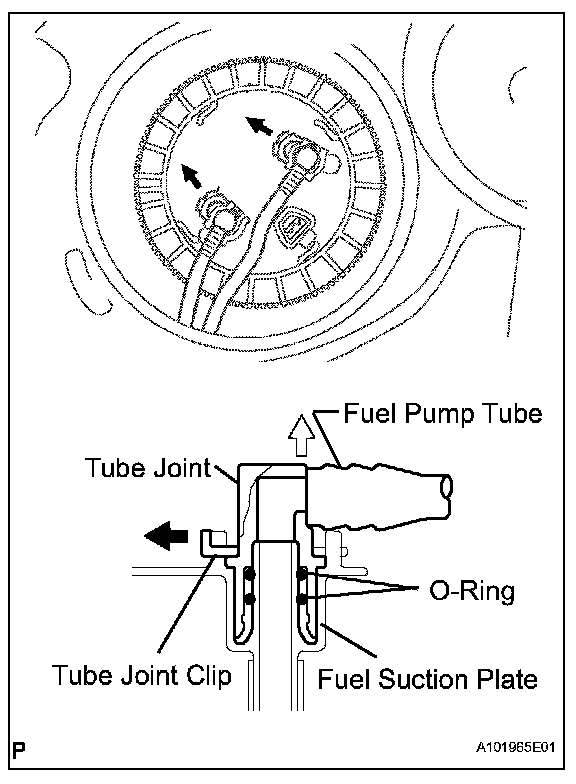 Fuel Pump Tube
Tube Joint
O-Ring
Tube Joint Clip
Fuel Suction Plate
P
A101965E01