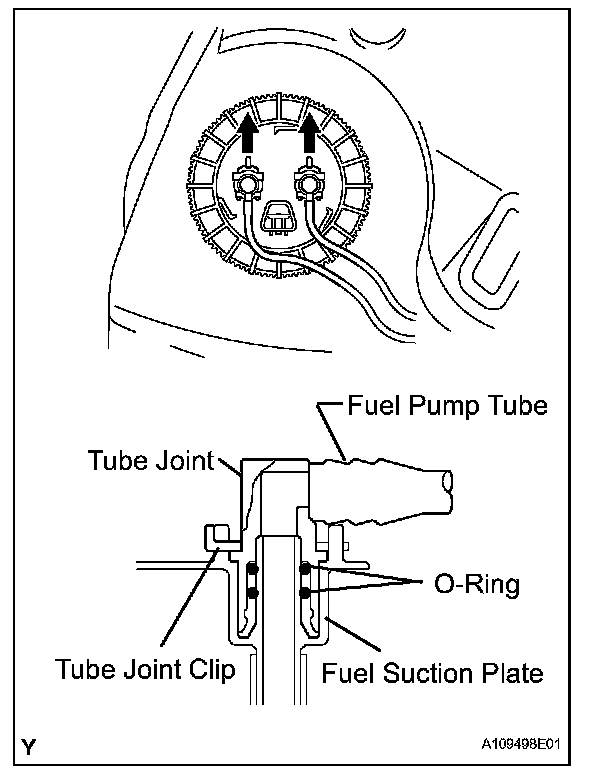 Fuel Pump Tube
Tube Joint
O-Ring
Tube Joint Clip
Fuel Suction Plate
Y
A109498E01