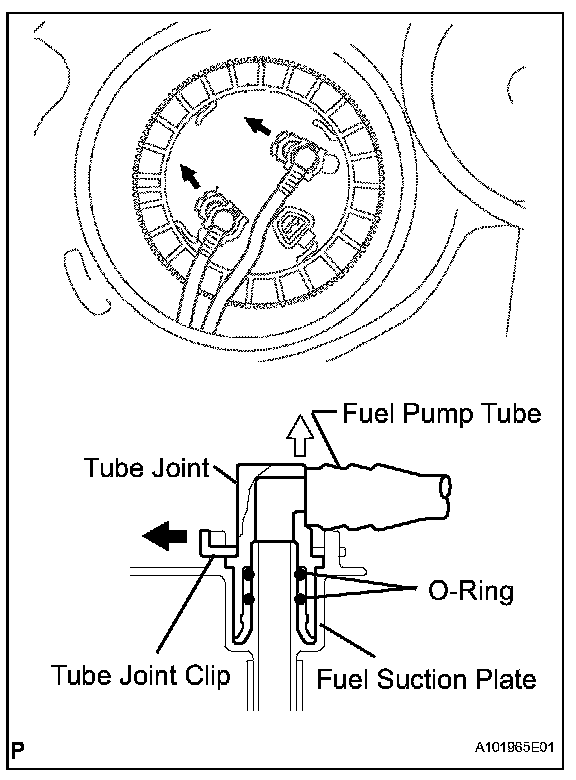 Fuel Pump Tube
Tube Joint
O-Ring
Tube Joint Clip
Fuel Suction Plate
P
A101965E01