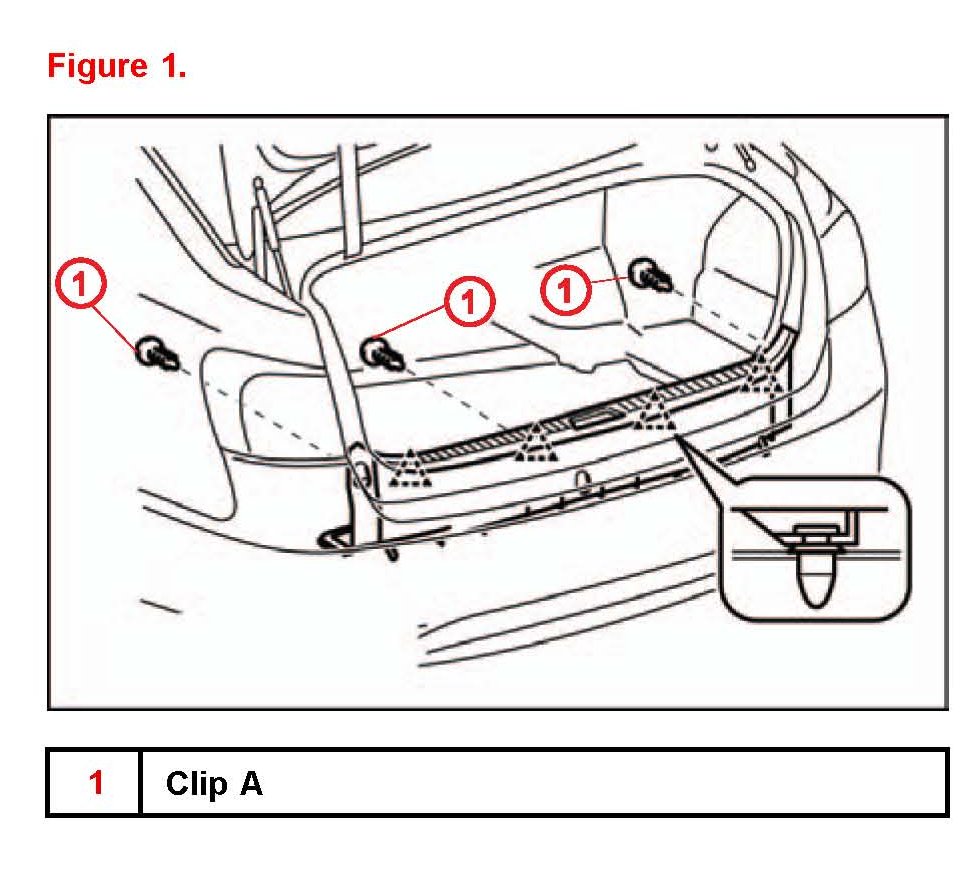 Figure 1.

1

1

1

| 1 | Clip A |
|---|---|