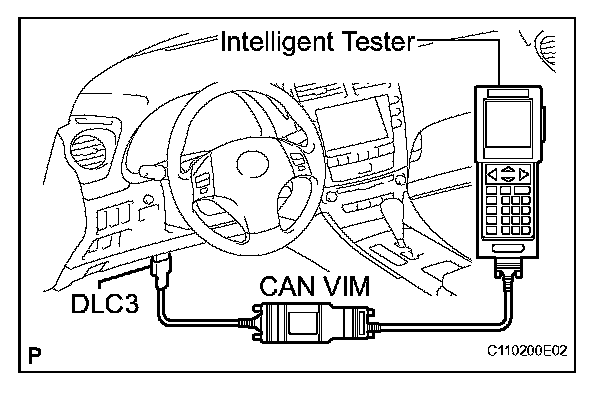 Intelligent Tester

CAN VIM

DLC3

P

C110200E02