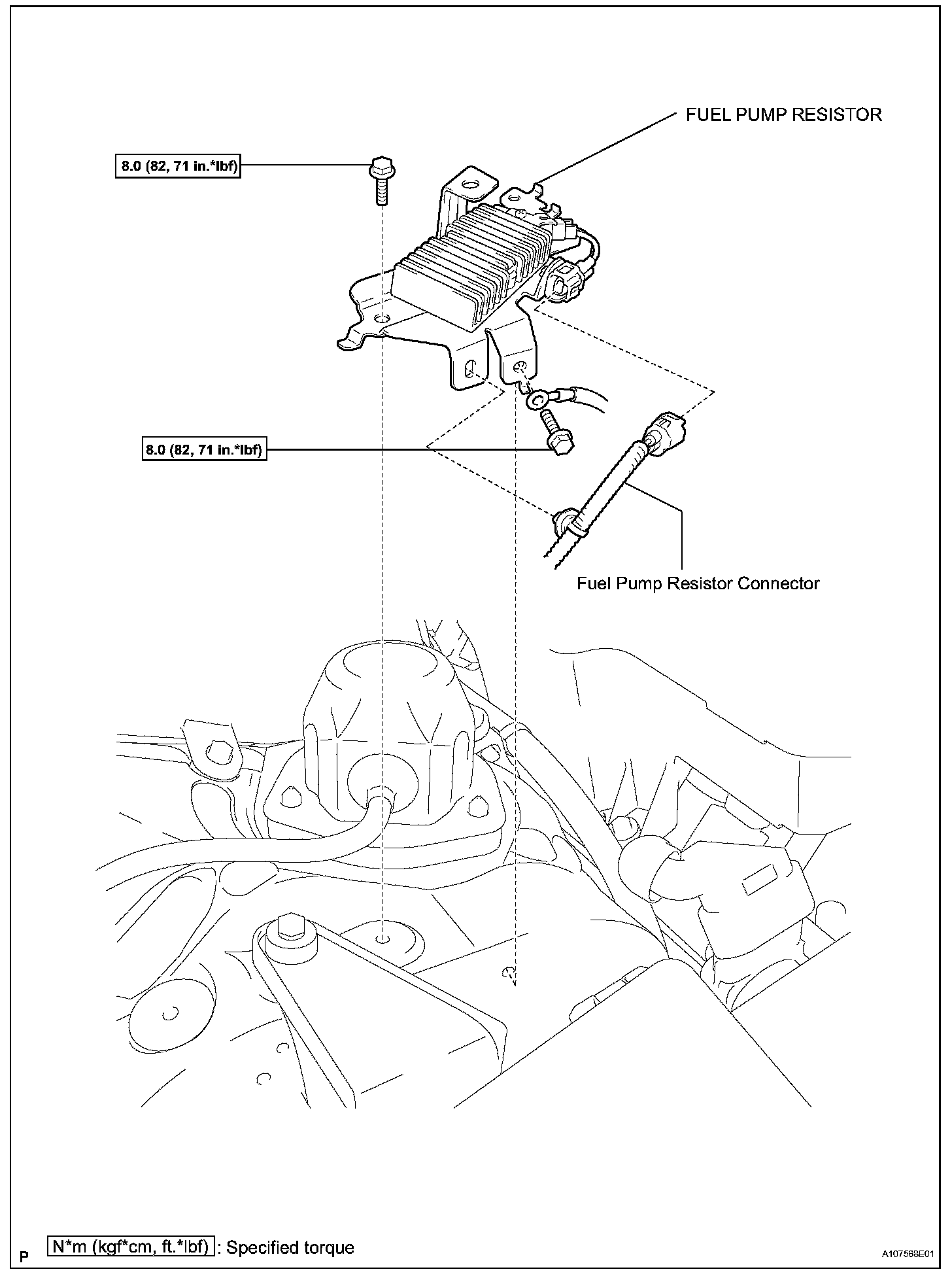 FUEL PUMP RESISTOR

8.0 (82, 71 in.*lbf)

8.0 (82, 71 in.*lbf)

Fuel Pump Resistor Connector

P

N*m (kgf*cm, ft.*lbf) : Specified torque

A107568E01