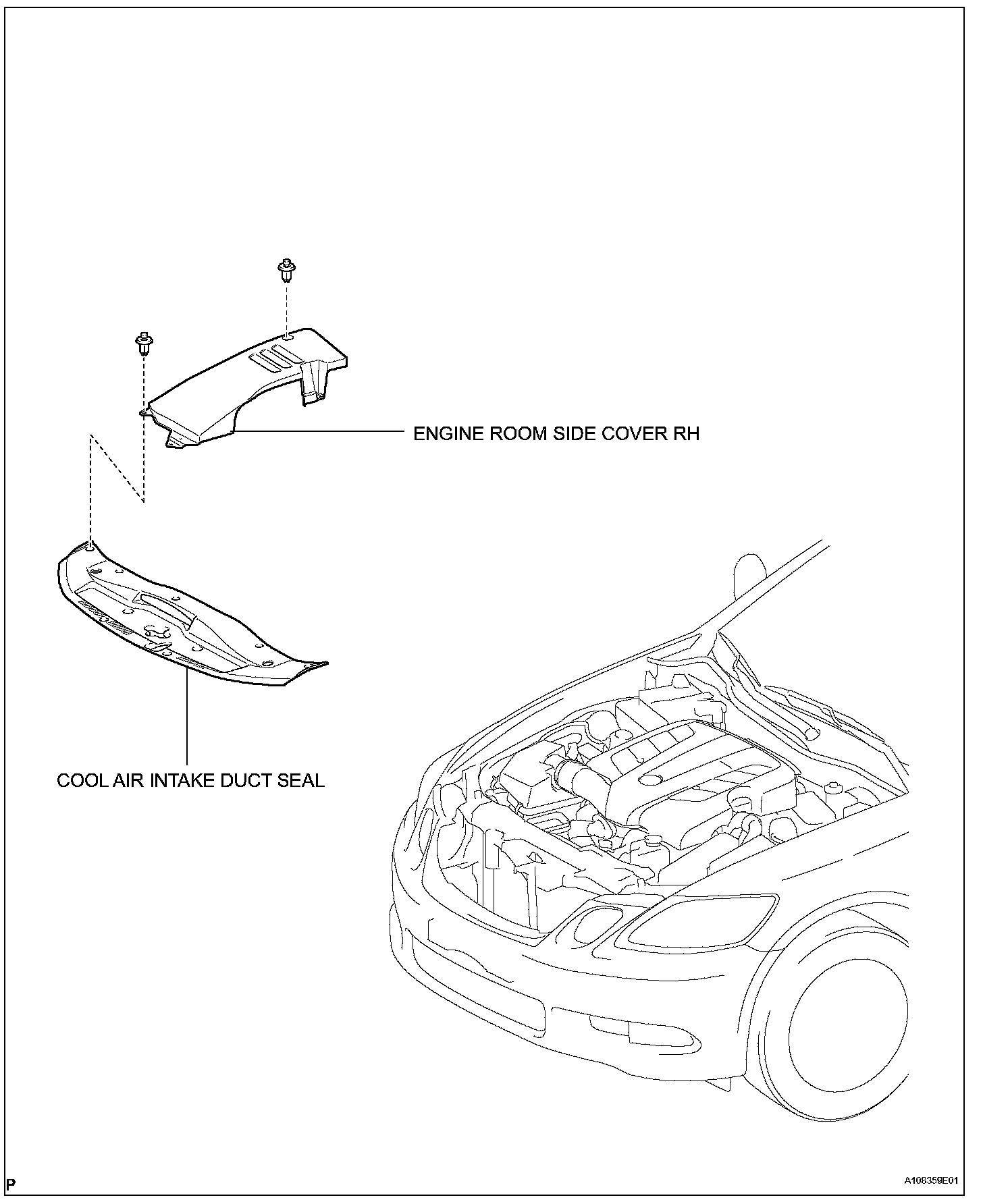 ENGINE ROOM SIDE COVER RH

COOL AIR INTAKE DUCT SEAL

P

A108359E01