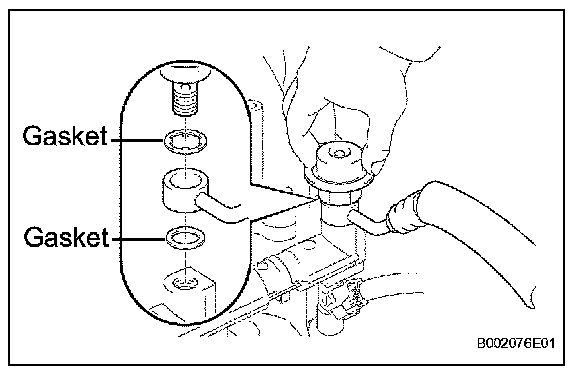 Gasket
Gasket
B002076E01