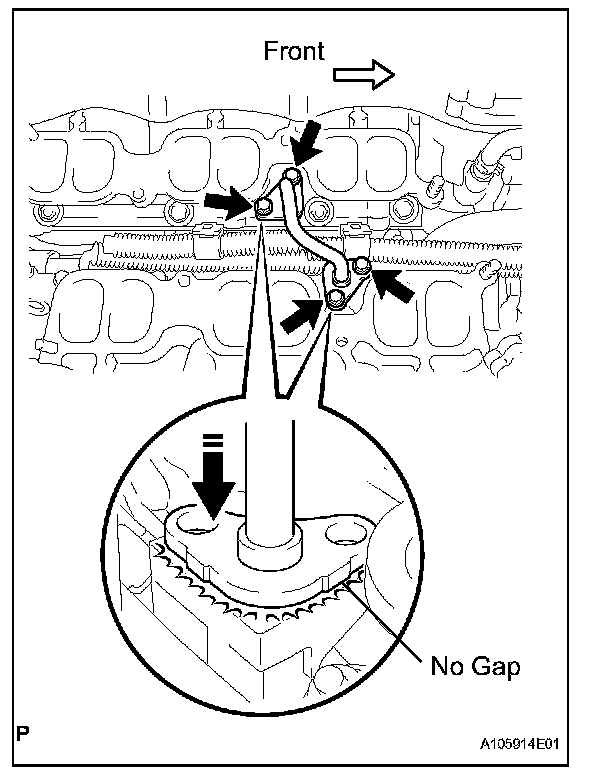 Front

No Gap

P

A105914E01