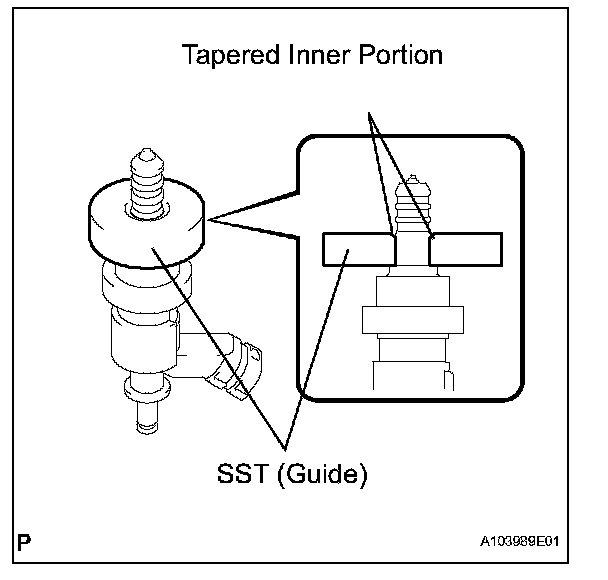 Tapered Inner Portion

SST (Guide)

P

A103989E01