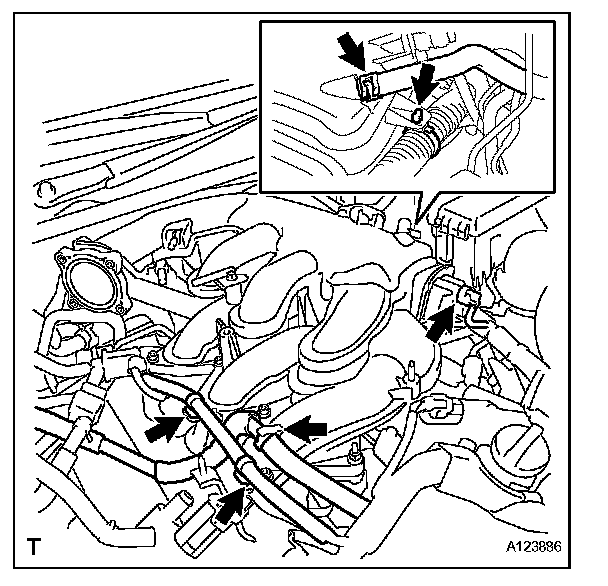 T

A123886