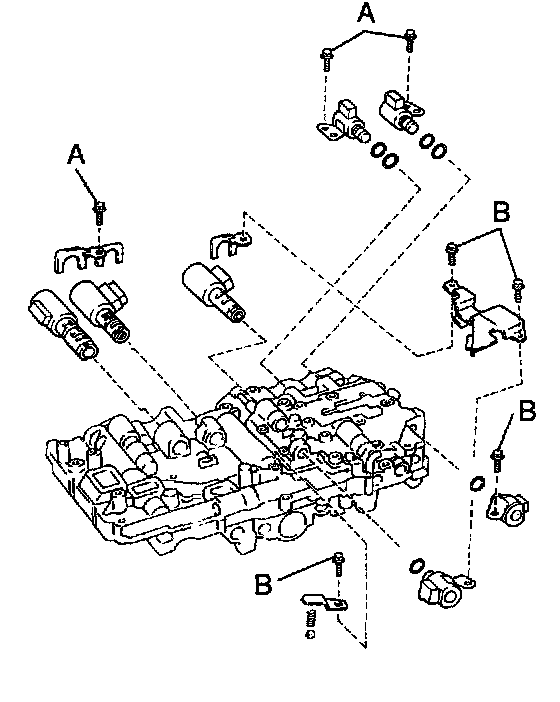 A
A
B
B
B