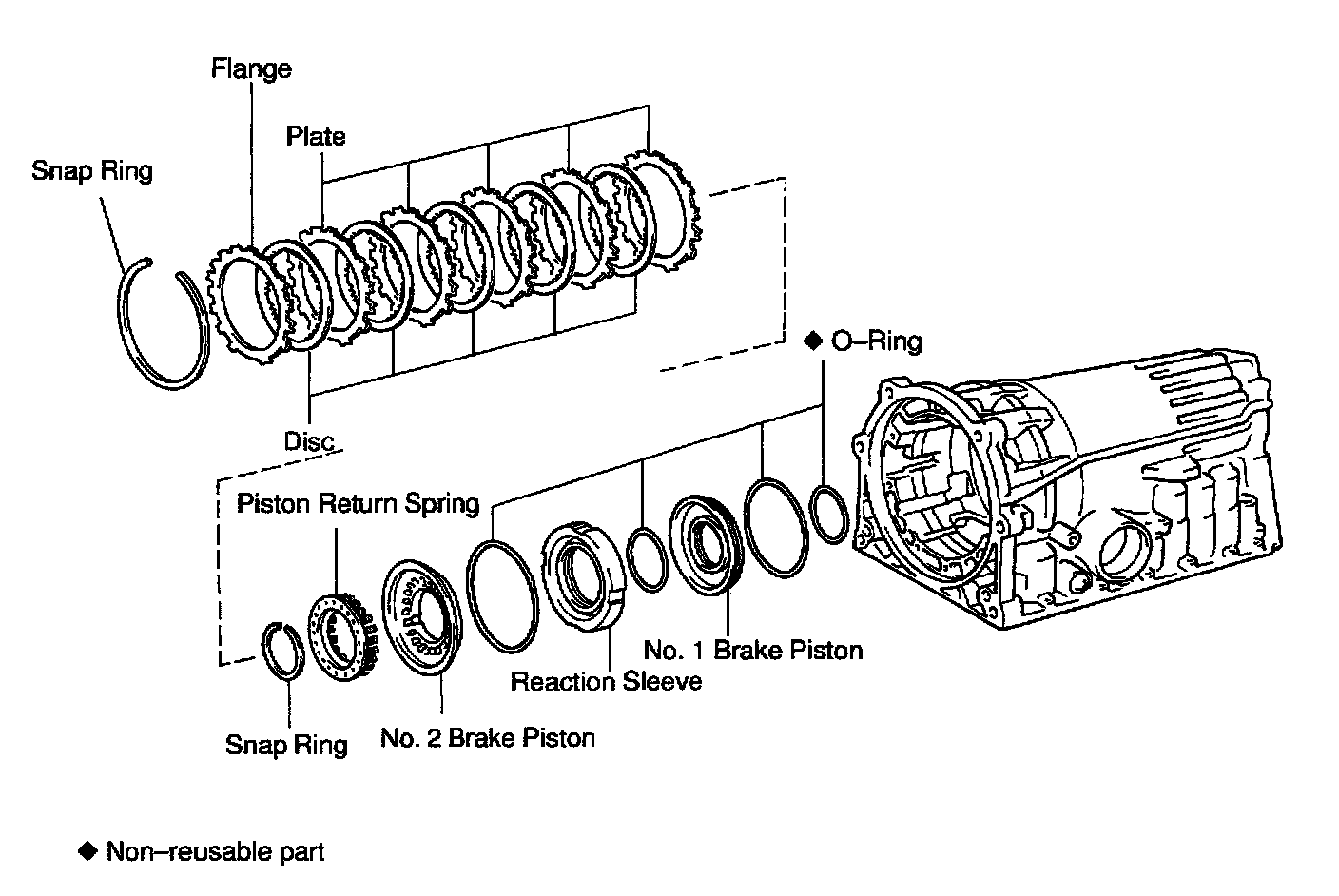 Flange

Plate

Snap Ring

◆ O–Ring

Disc

Piston Return Spring

No. 1 Brake Piston

Reaction Sleeve

Snap Ring

No. 2 Brake Piston

◆ Non–reusable part