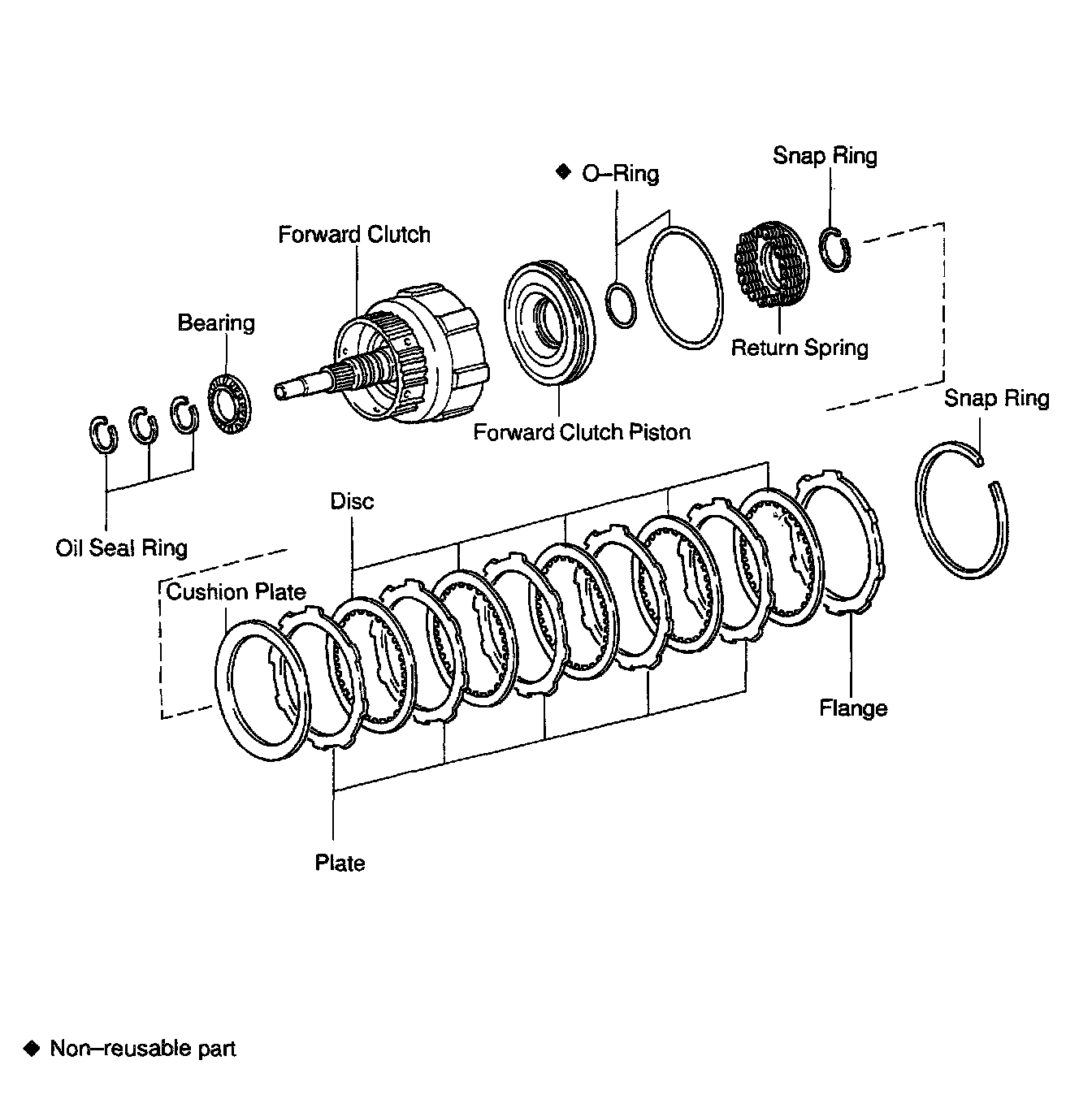 Snap Ring

◆ O–Ring

Forward Clutch

Bearing

Return Spring

Snap Ring

Forward Clutch Piston

Disc

Oil Seal Ring

Cushion Plate

Flange

Plate

◆ Non–reusable part