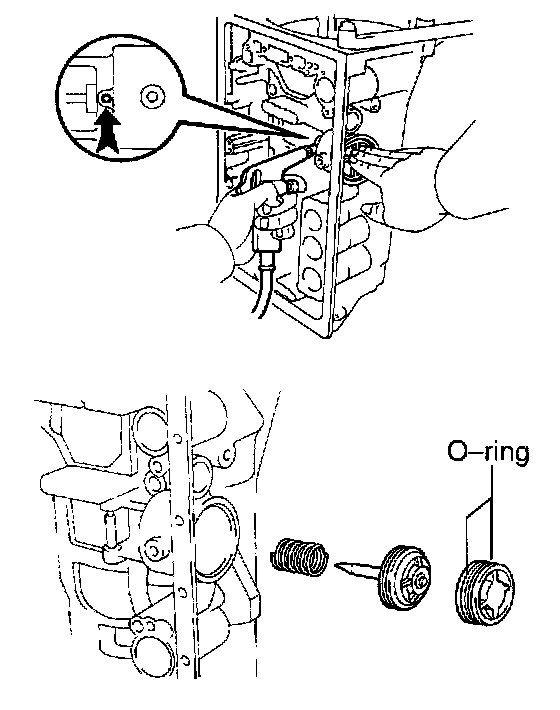 O–ring