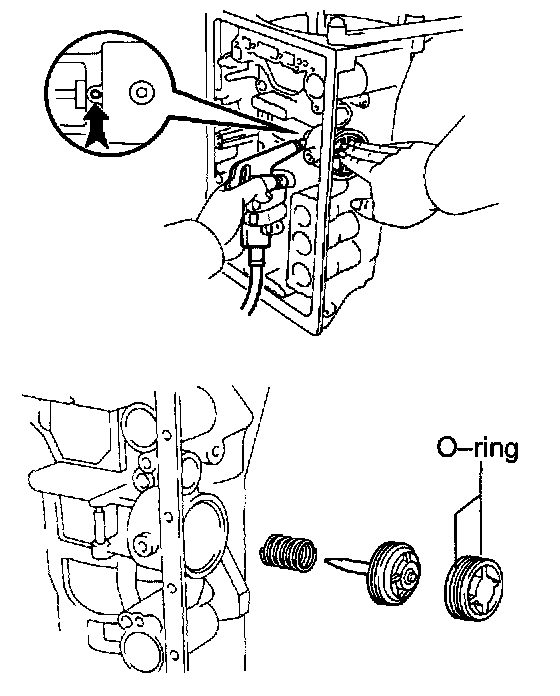 O–ring