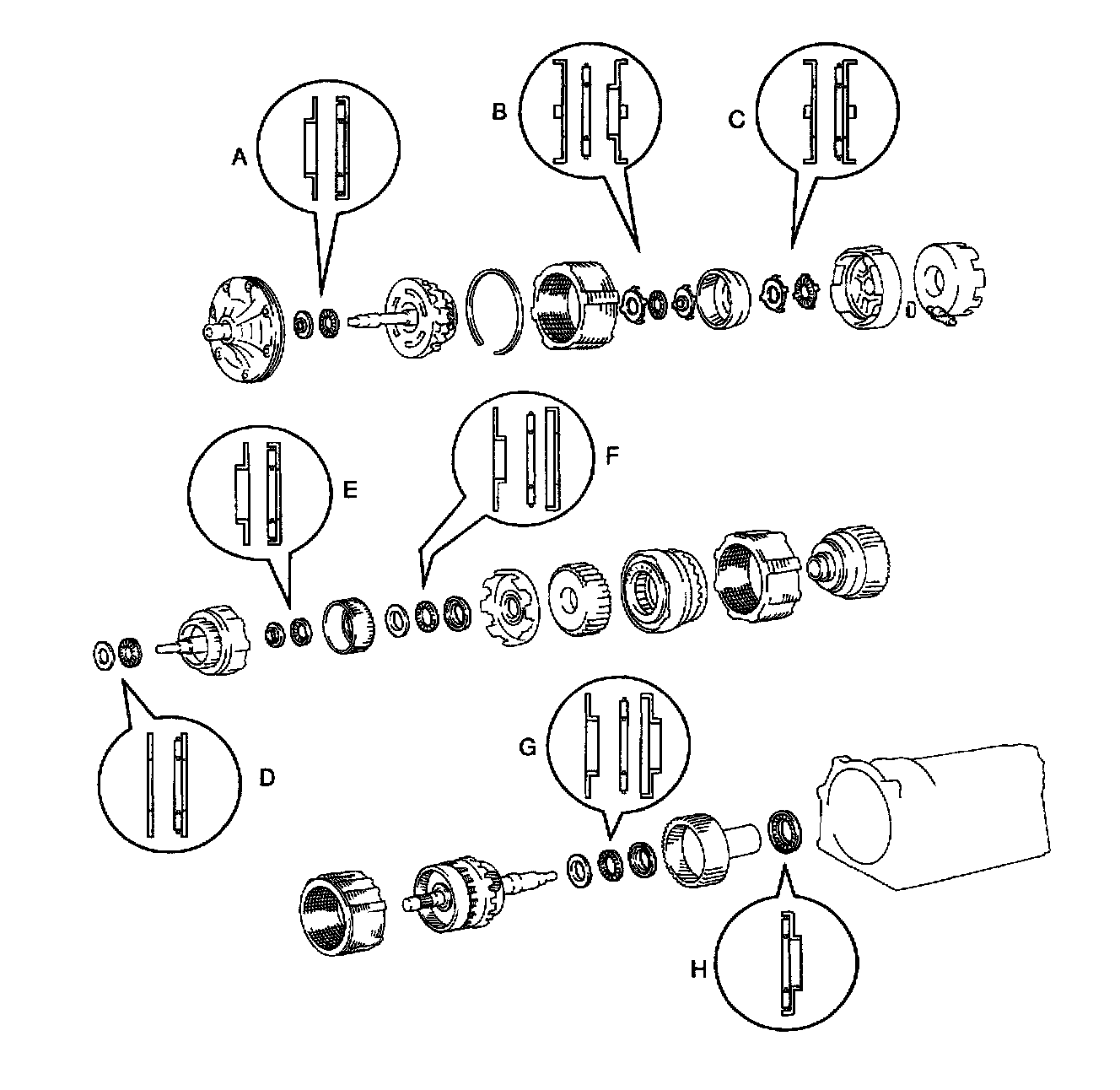 A
B
C
E
F
D
G
H