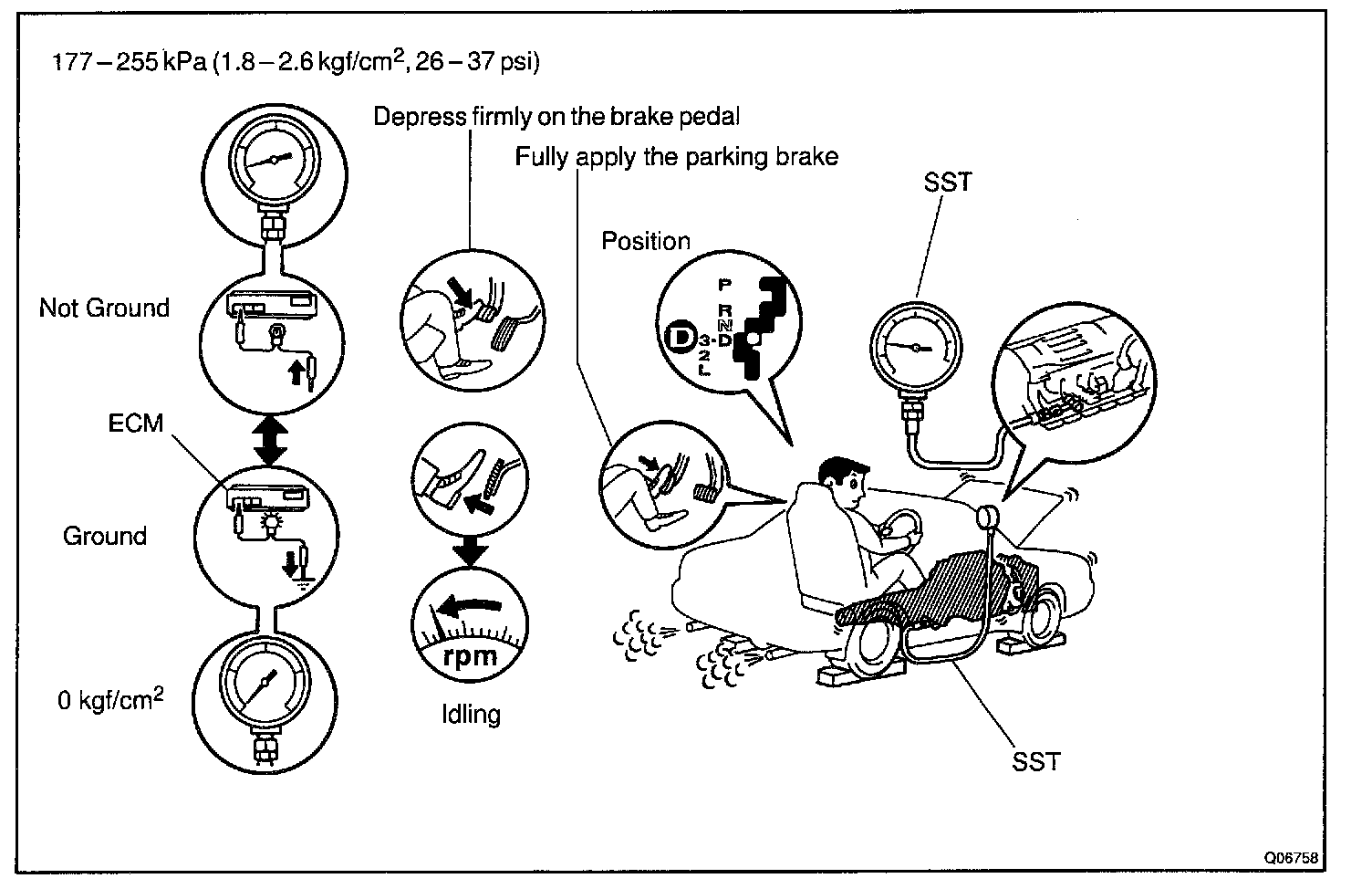 177 – 255 kPa (1.8 – 2.6 kgf/cm$^2$, 26 – 37 psi)

Depress firmly on the brake pedal

Fully apply the parking brake

SST

Position

P
R
N
D
3-D
2
L

Not Ground

ECM

Ground

0 kgf/cm$^2$

rpm

Idling

SST

Q06758