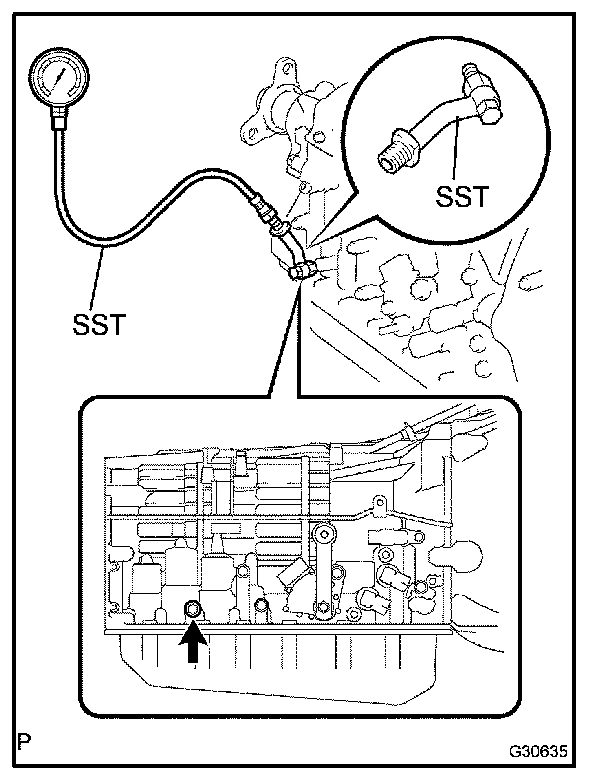 SST

SST

P

G30635