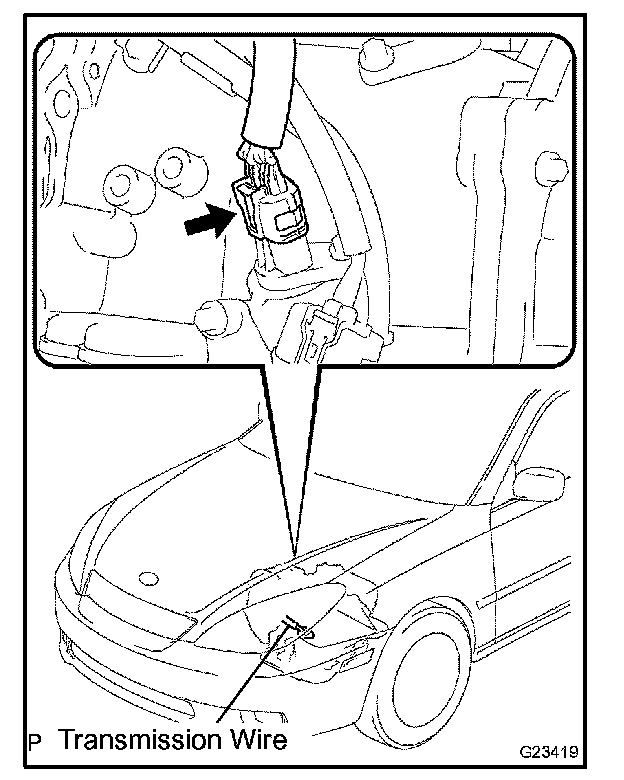 P Transmission Wire

G23419